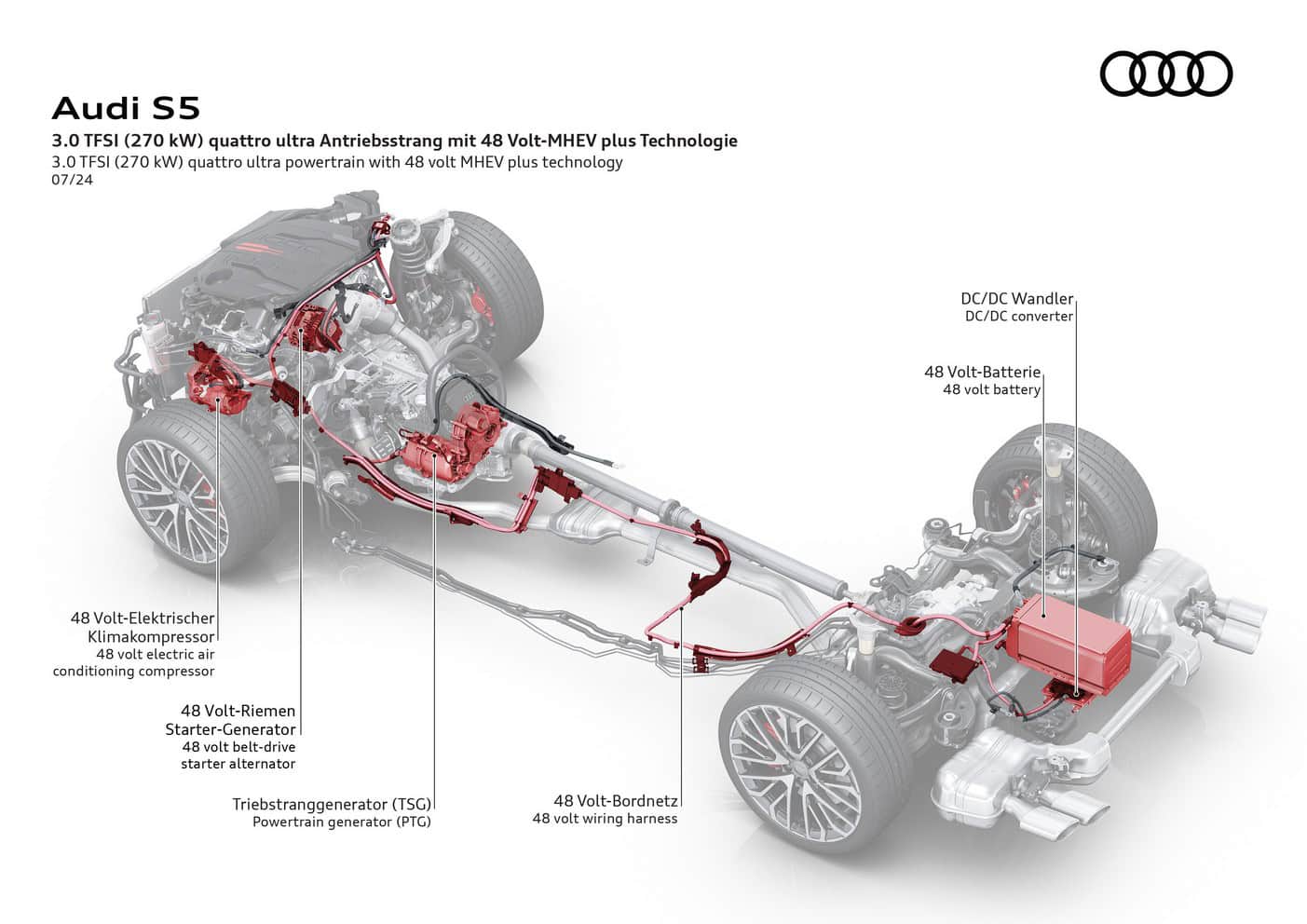 Audi S5

3.0 TFSI (270 kW) quattro ultra Antriebsstrang mit 48 Volt-MHEV plus Technologie
3.0 TFSI (270 kW) quattro ultra powertrain with 48 volt MHEV plus technology
07/24

DC/DC Wandler
DC/DC converter

48 Volt-Batterie
48 volt battery

48 Volt-Elektrischer Klimakompressor
48 volt electric air conditioning compressor

48 Volt-Riemen Starter-Generator
48 volt belt-drive starter alternator

Triebstranggenerator (TSG)
Powertrain generator (PTG)

48 Volt-Bordnetz
48 volt wiring harness