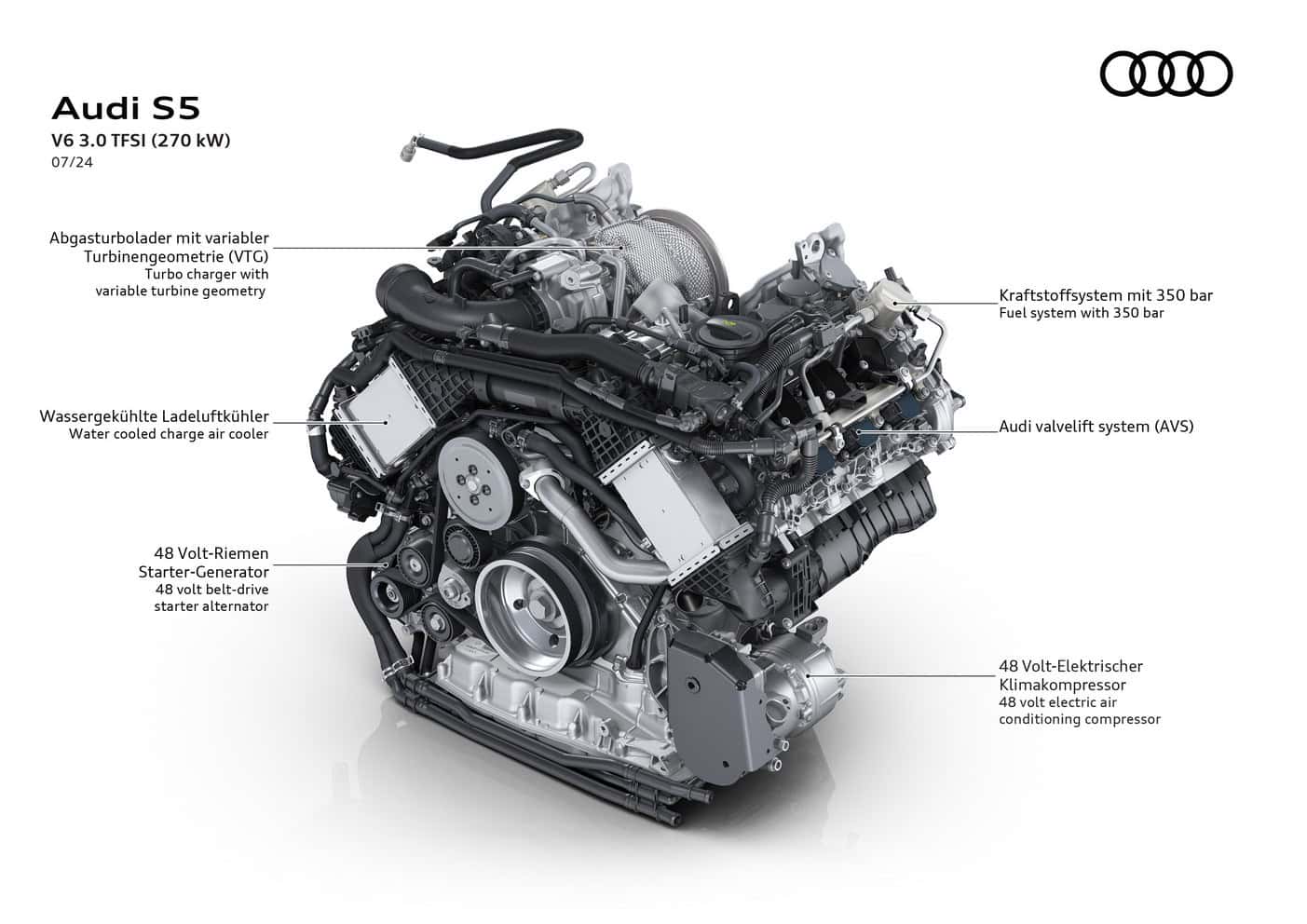 Audi S5
V6 3.0 TFSI (270 kW)
07/24

Abgasturbolader mit variabler Turbinengeometrie (VTG)
Turbo charger with variable turbine geometry

Wassergekühlte Ladeluftkühler
Water cooled charge air cooler

48 Volt-Riemen Starter-Generator
48 volt belt-drive starter alternator

Kraftstoffsystem mit 350 bar
Fuel system with 350 bar

Audi valvelift system (AVS)

48 Volt-Elektrischer Klimakompressor
48 volt electric air conditioning compressor