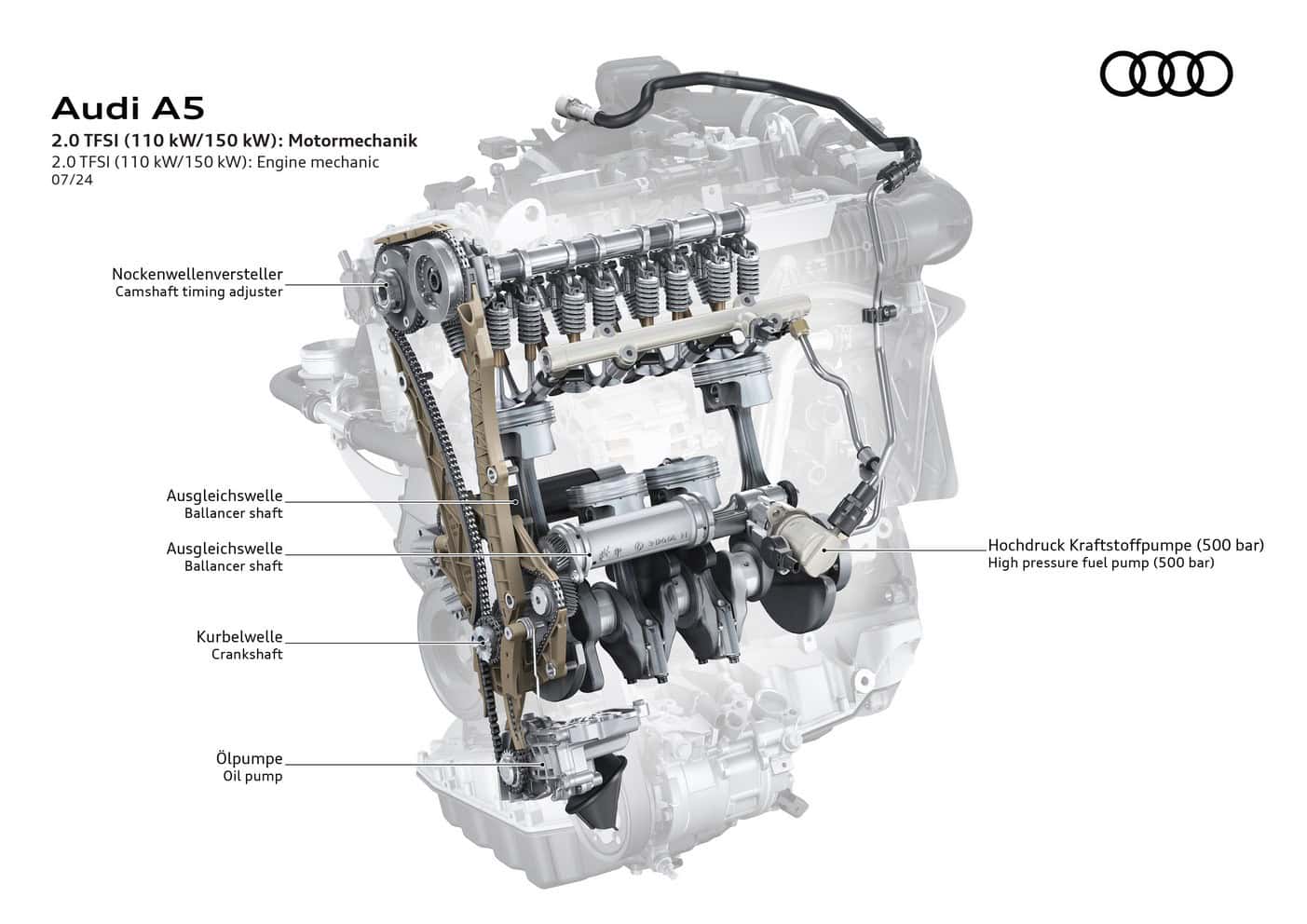 Audi A5
2.0 TFSI (110 kW/150 kW): Motormechanik
2.0 TFSI (110 kW/150 kW): Engine mechanic
07/24

Nockenwellenversteller
Camshaft timing adjuster

Ausgleichswelle
Ballancer shaft

Ausgleichswelle
Ballancer shaft

Kurbelwelle
Crankshaft

Ölpumpe
Oil pump

Hochdruck Kraftstoffpumpe (500 bar)
High pressure fuel pump (500 bar)