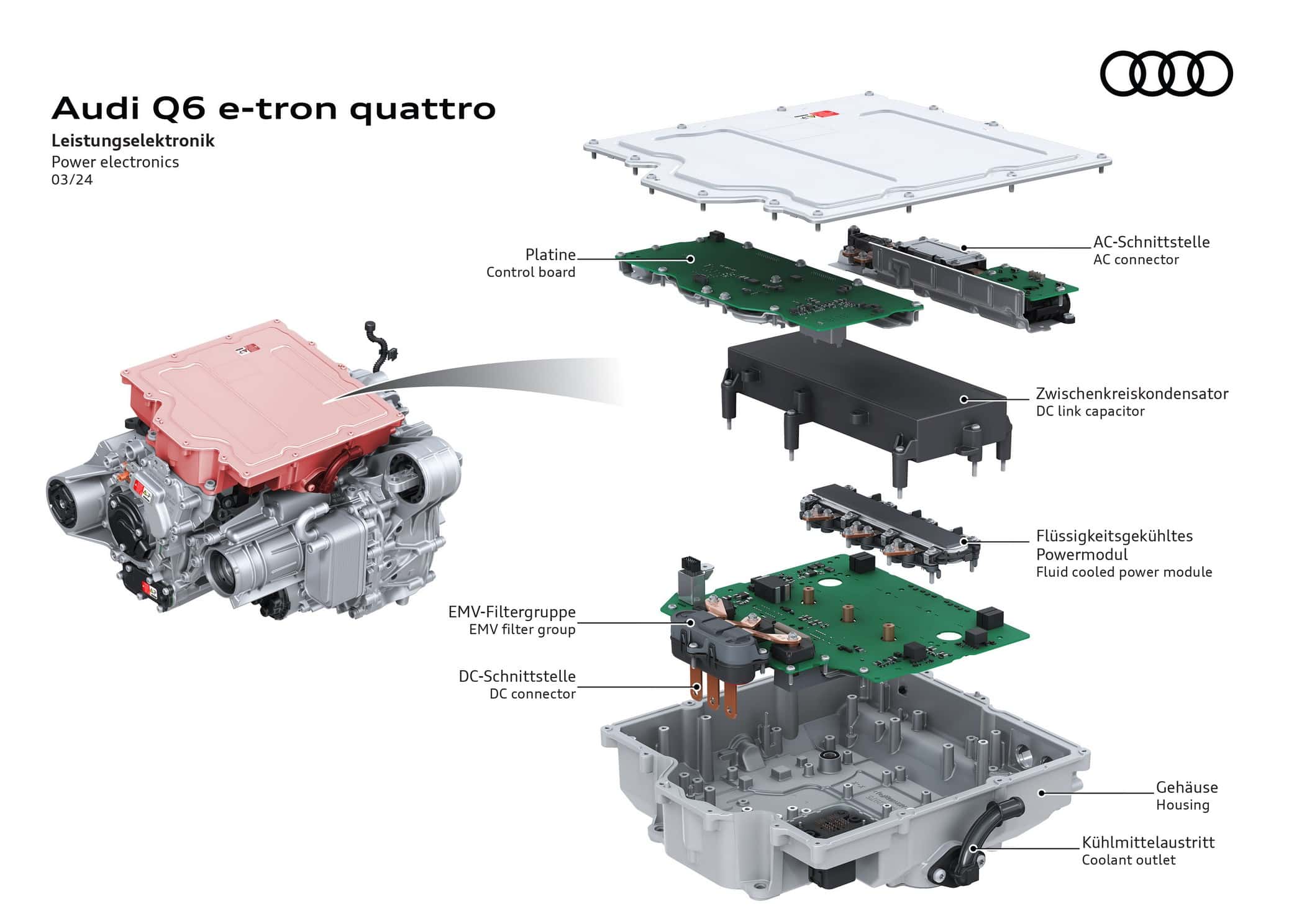 Audi Q6 e-tron quattro
Leistungselektronik
Power electronics
03/24

Platine
Control board

AC-Schnittstelle
AC connector

Zwischenkreiskondensator
DC link capacitor

Flüssigkeitsgekühltes Powermodul
Fluid cooled power module

EMV-Filtergruppe
EMV filter group

DC-Schnittstelle
DC connector

Gehäuse
Housing

Kühlmittelaustritt
Coolant outlet