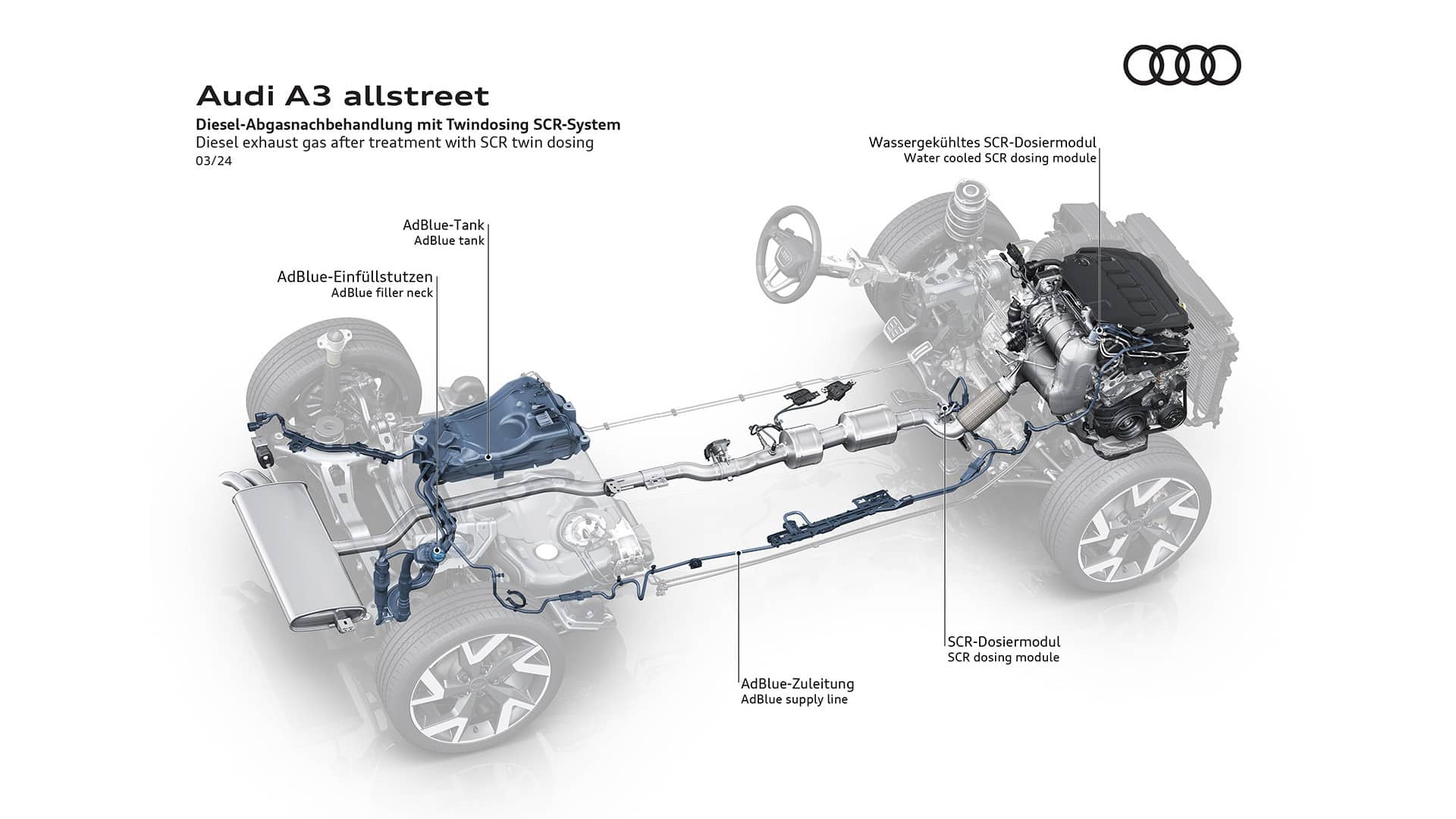 Audi A3 allstreet
Diesel-Abgasnachbehandlung mit Twindosing SCR-System
Diesel exhaust gas after treatment with SCR twin dosing
03/24

Wassergekühltes SCR-Dosiermodul
Water cooled SCR dosing module

AdBlue-Tank
AdBlue tank

AdBlue-Einfüllstutzen
AdBlue filler neck

SCR-Dosiermodul
SCR dosing module

AdBlue-Zuleitung
AdBlue supply line