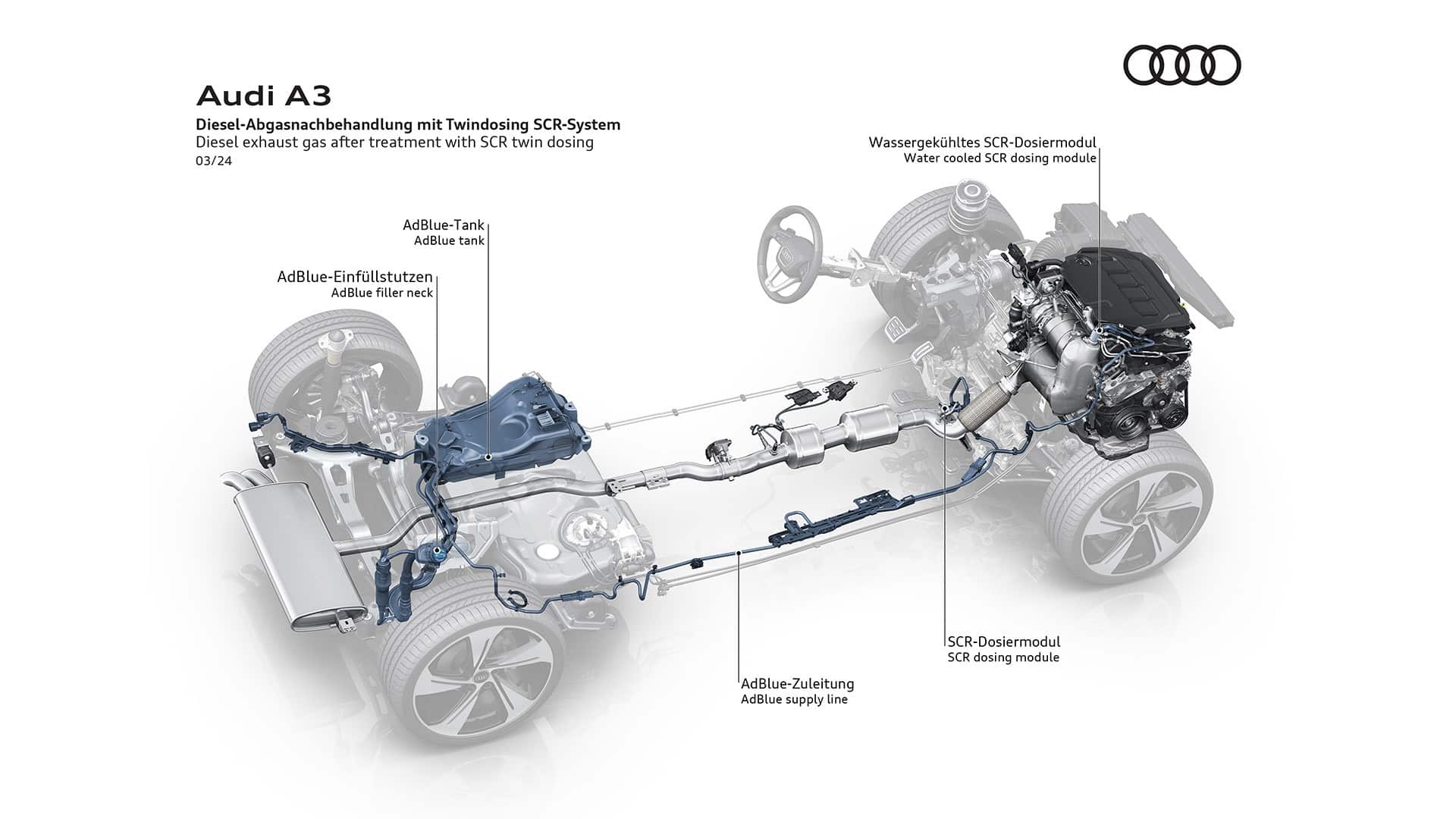 Audi A3

Diesel-Abgasnachbehandlung mit Twindosing SCR-System
Diesel exhaust gas after treatment with SCR twin dosing
03/24

Wassergekühltes SCR-Dosiermodul
Water cooled SCR dosing module

AdBlue-Tank
AdBlue tank

AdBlue-Einfüllstutzen
AdBlue filler neck

SCR-Dosiermodul
SCR dosing module

AdBlue-Zuleitung
AdBlue supply line