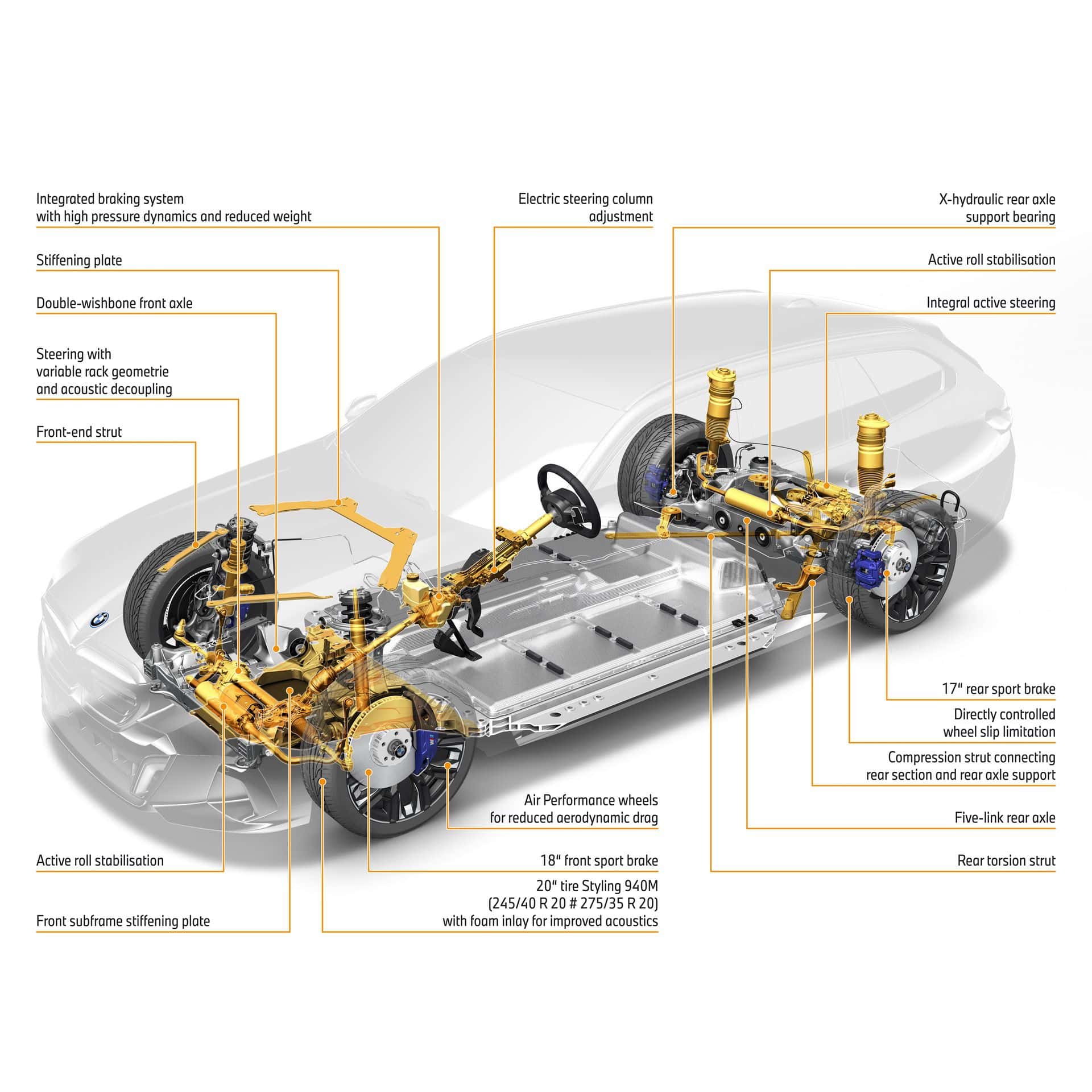 Integrated braking system
with high pressure dynamics and reduced weight

Stiffening plate

Double-wishbone front axle

Steering with
variable rack geometrie
and acoustic decoupling

Front-end strut

Active roll stabilisation

Front subframe stiffening plate

Electric steering column
adjustment

Air Performance wheels
for reduced aerodynamic drag

18" front sport brake

20" tire Styling 940M
(245/40 R 20 # 275/35 R 20)
with foam inlay for improved acoustics

X-hydraulic rear axle
support bearing

Active roll stabilisation

Integral active steering

17" rear sport brake

Directly controlled
wheel slip limitation

Compression strut connecting
rear section and rear axle support

Five-link rear axle

Rear torsion strut